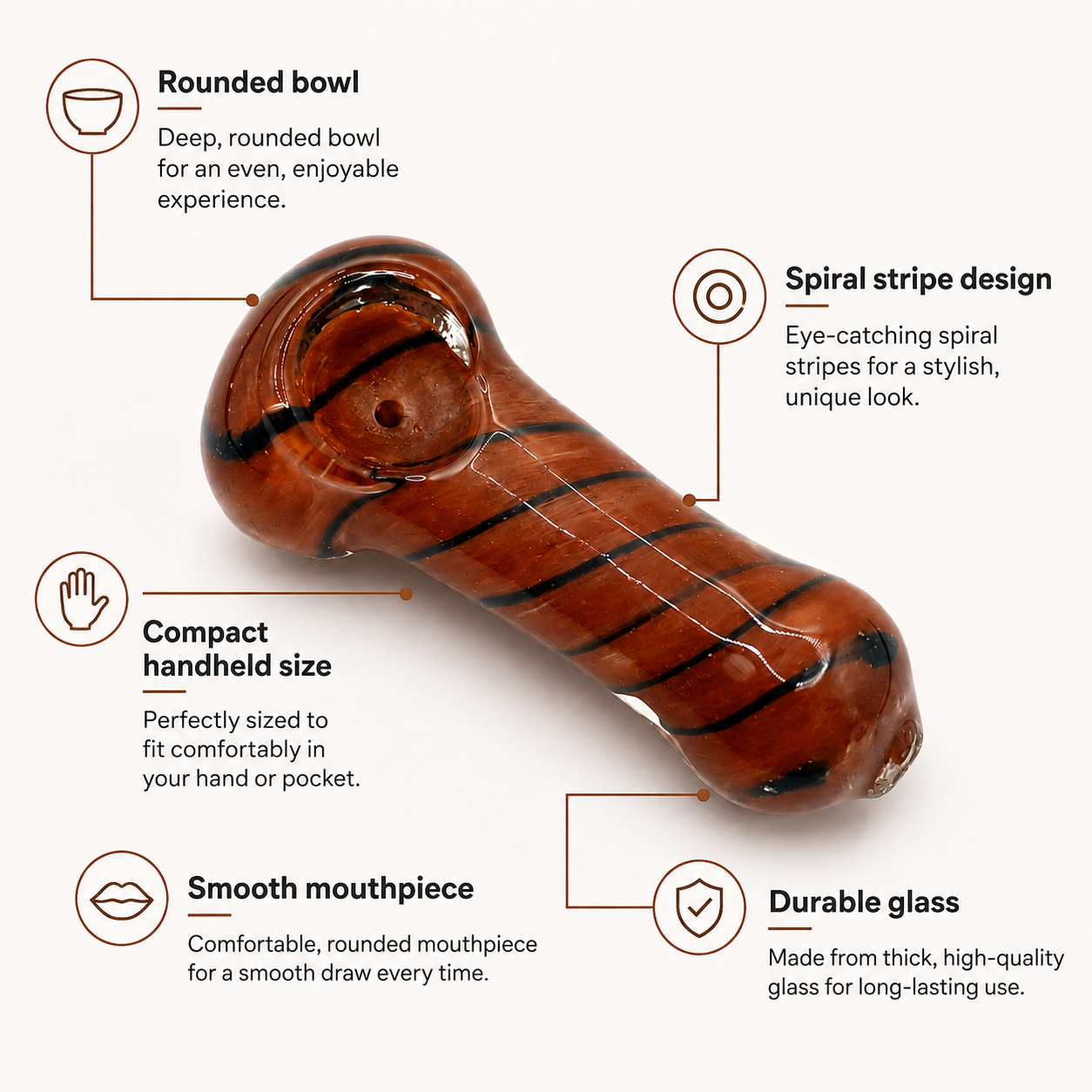 Rounded bowl

Deep, rounded bowl for an even, enjoyable experience.

Spiral stripe design

Eye-catching spiral stripes for a stylish, unique look.

Compact handheld size

Perfectly sized to fit comfortably in your hand or pocket.

Smooth mouthpiece

Comfortable, rounded mouthpiece for a smooth draw every time.

Durable glass

Made from thick, high-quality glass for long-lasting use.