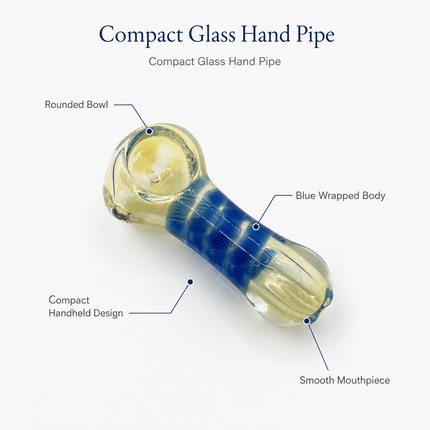 Compact Glass Hand Pipe

Compact Glass Hand Pipe

Rounded Bowl

Blue Wrapped Body

Compact
Handheld Design

Smooth Mouthpiece