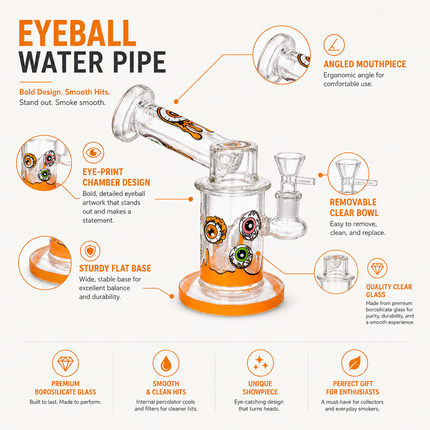 EYEBALL
WATER PIPE

Bold Design. Smooth Hits.
Stand out. Smoke smooth.

ANGLED MOUTHPIECE
Ergonomic angle for comfortable use.

EYE-PRINT CHAMBER DESIGN
Bold, detailed eyeball artwork that stands out and makes a statement.

REMOVABLE CLEAR BOWL
Easy to remove, clean, and replace.

STURDY FLAT BASE
Wide, stable base for excellent balance and durability.

QUALITY CLEAR GLASS
Made from premium borosilicate glass for purity, durability, and a smooth experience.

PREMIUM BOROSILICATE GLASS
Built to last. Made to perform.

SMOOTH & CLEAN HITS
Internal percolator cools and filters for cleaner hits.

UNIQUE SHOWPIECE
Eye-catching design that turns heads.

PERFECT GIFT FOR ENTHUSIASTS
A must-have for collectors and everyday smokers.