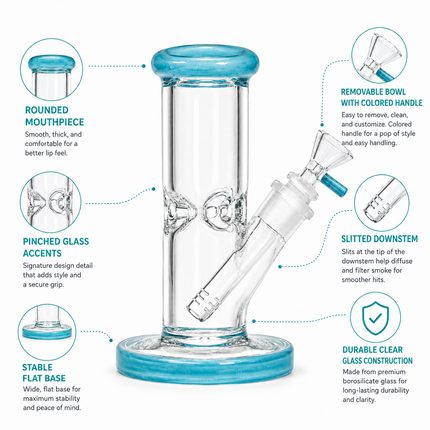 ROUNDED MOUTHPIECE
Smooth, thick, and comfortable for a better lip feel.

PINCHED GLASS ACCENTS
Signature design detail that adds style and a secure grip.

STABLE FLAT BASE
Wide, flat base for maximum stability and peace of mind.

REMOVABLE BOWL WITH COLORED HANDLE
Easy to remove, clean, and customize. Colored handle for a pop of style and easy handling.

SLITTED DOWNSTEM
Slits at the tip of the downstem help diffuse and filter smoke for smoother hits.

DURABLE CLEAR GLASS CONSTRUCTION
Made from premium borosilicate glass for long-lasting durability and clarity.