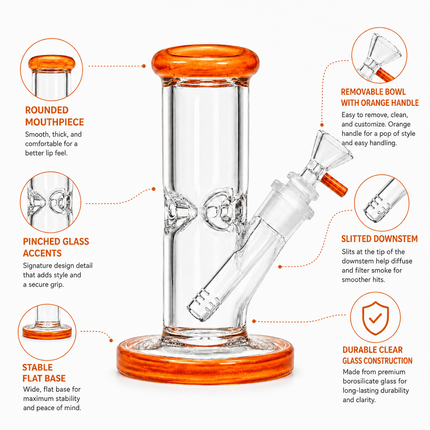 ROUNDED MOUTHPIECE
Smooth, thick, and comfortable for a better lip feel.

PINCHED GLASS ACCENTS
Signature design detail that adds style and a secure grip.

STABLE FLAT BASE
Wide, flat base for maximum stability and peace of mind.

REMOVABLE BOWL WITH ORANGE HANDLE
Easy to remove, clean, and customize. Orange handle for a pop of style and easy handling.

SLITTED DOWNSTEM
Slits at the tip of the downstem help diffuse and filter smoke for smoother hits.

DURABLE CLEAR GLASS CONSTRUCTION
Made from premium borosilicate glass for long-lasting durability and clarity.